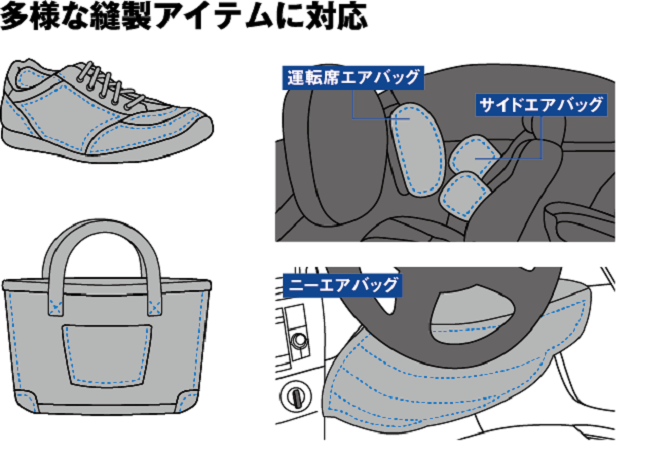 多様な縫製アイテムに対応

運転席エアバッグ

サイドエアバッグ

ニーエアバッグ